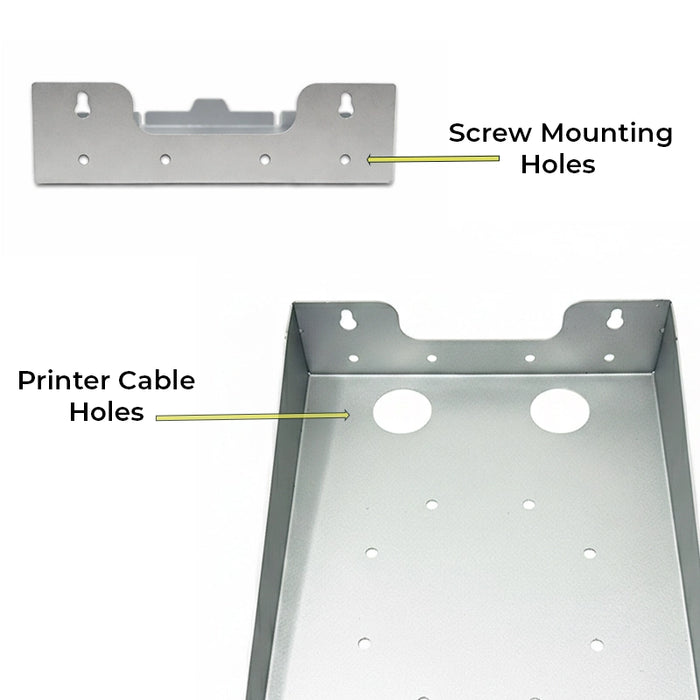 Screw Mounting Holes

Printer Cable Holes